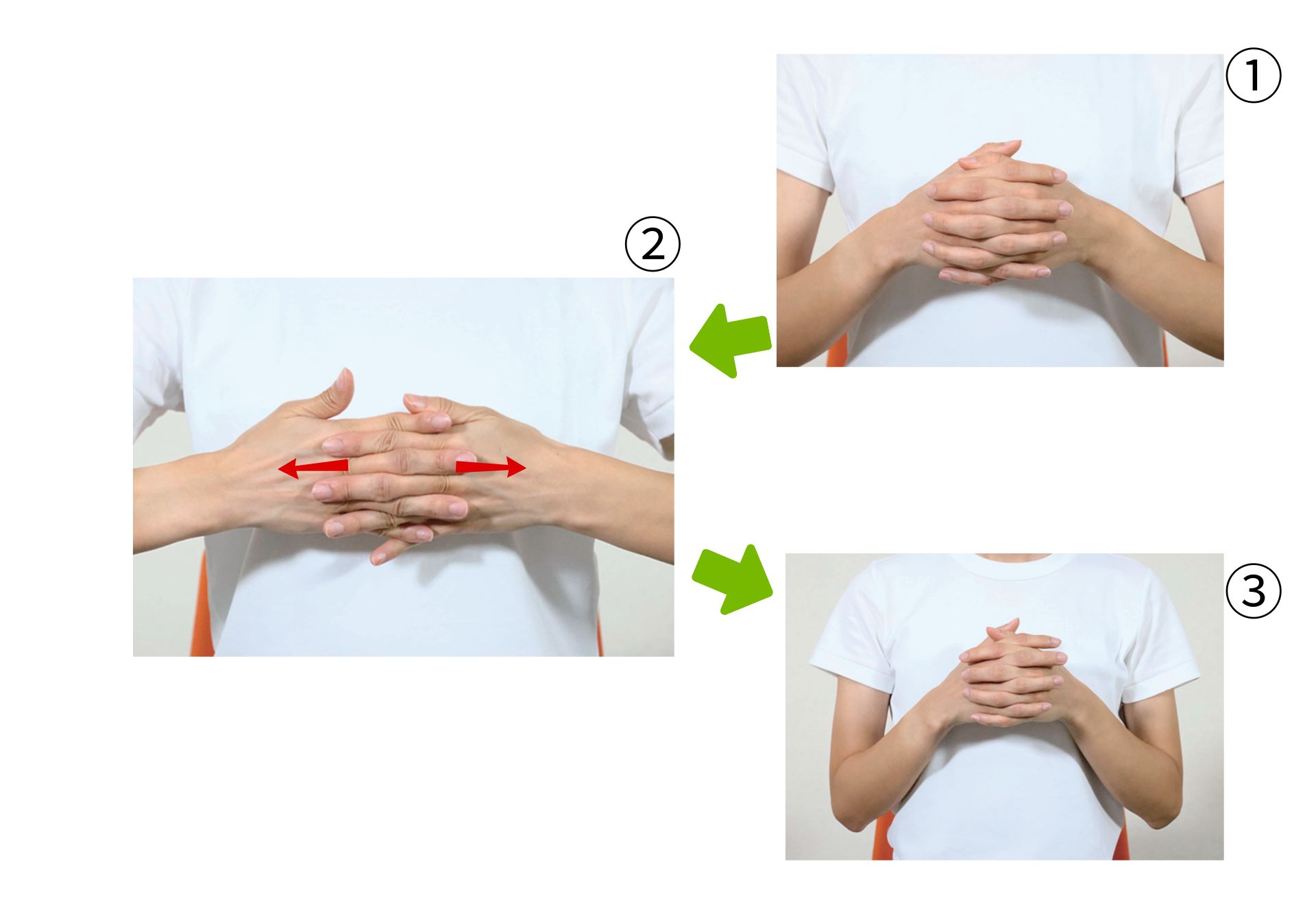 ①

②

③